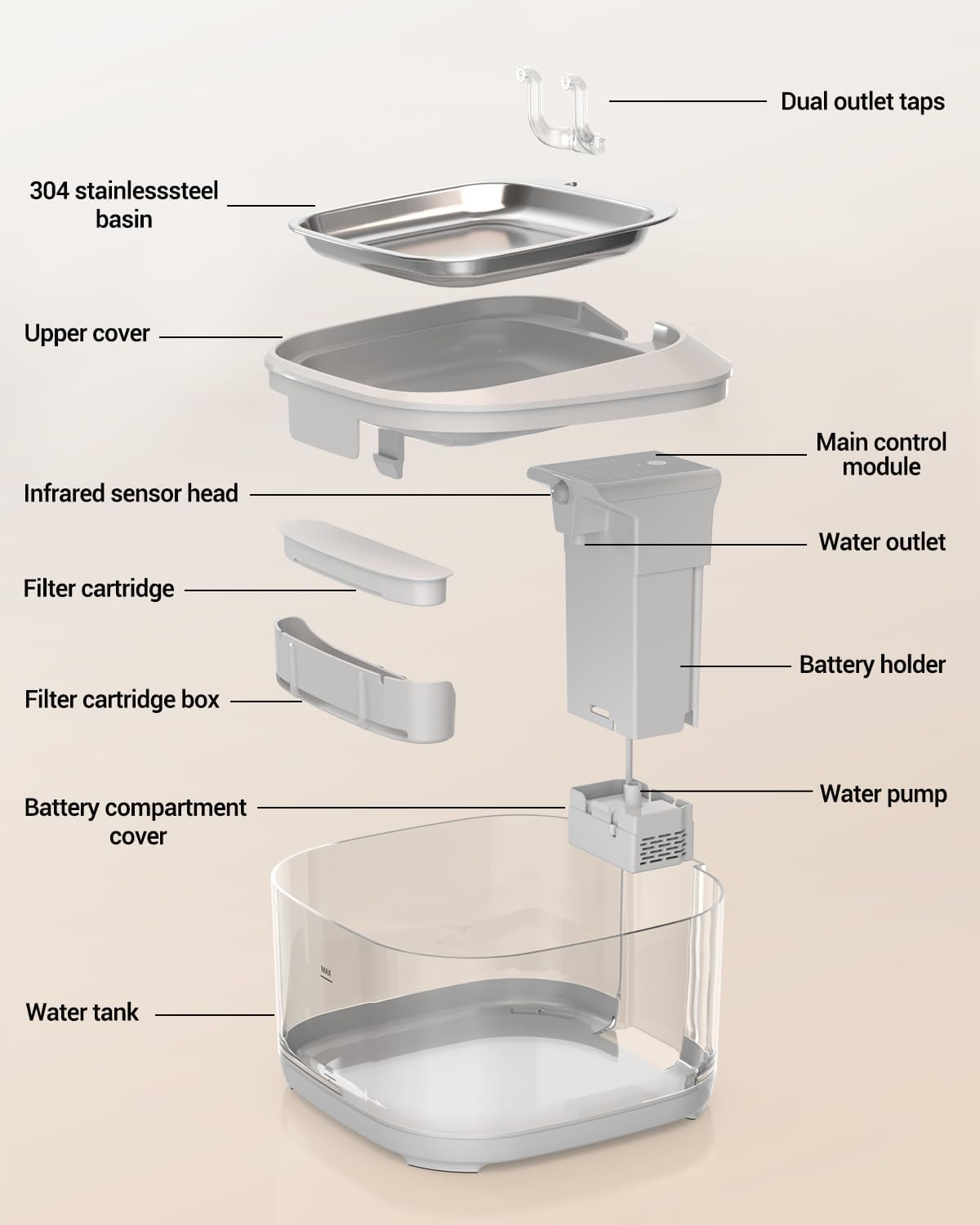 Dual outlet taps

304 stainlesssteel basin

Upper cover

Main control module

Infrared sensor head

Water outlet

Filter cartridge

Battery holder

Filter cartridge box

Water pump

Battery compartment cover

MAX

Water tank

MIN