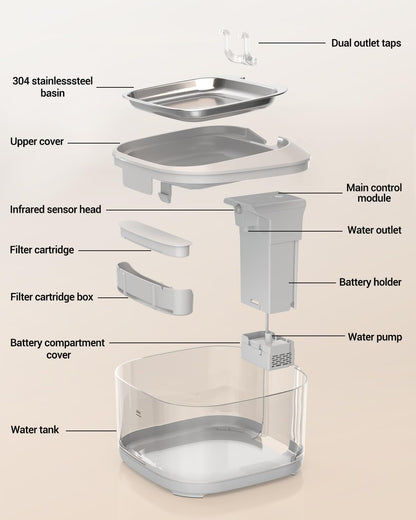 Dual outlet taps

304 stainlesssteel basin

Upper cover

Main control module

Infrared sensor head

Water outlet

Filter cartridge

Battery holder

Filter cartridge box

Battery compartment cover

Water pump

Water tank