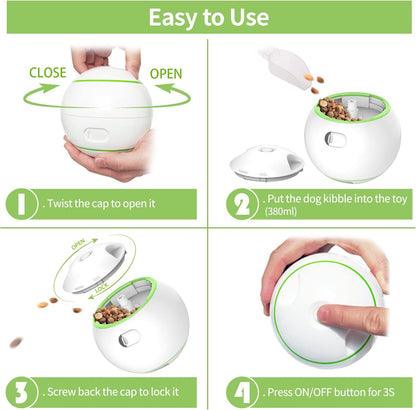 Easy to Use

CLOSE

OPEN

1 . Twist the cap to open it

2 . Put the dog kibble into the toy (380ml)

OPEN

LOCK

3 . Screw back the cap to lock it

4 . Press ON/OFF button for 3S