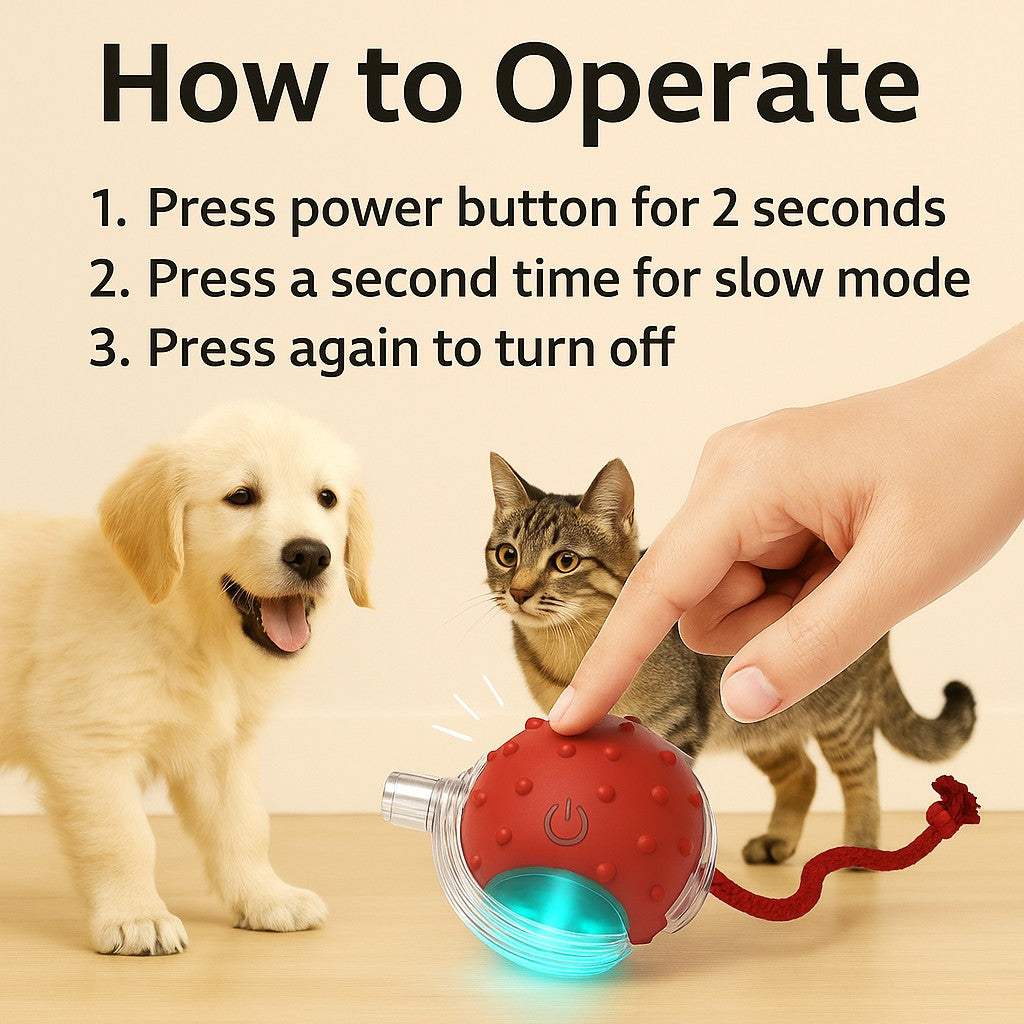 How to Operate

1. Press power button for 2 seconds
2. Press a second time for slow mode
3. Press again to turn off