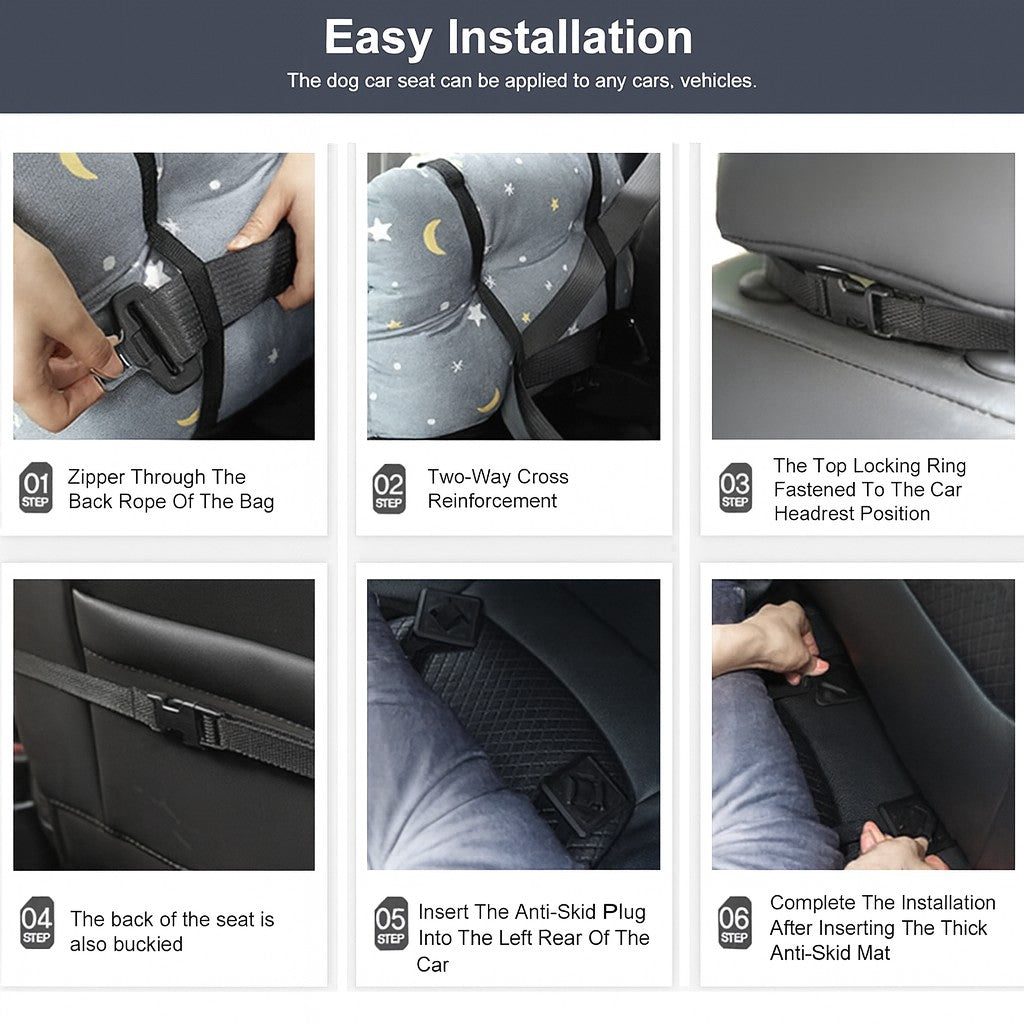 Easy Installation

The dog car seat can be applied to any cars, vehicles.

01 STEP Zipper Through The Back Rope Of The Bag

02 STEP Two-Way Cross Reinforcement

03 STEP The Top Locking Ring Fastened To The Car Headrest Position

04 STEP The back of the seat is also buckied

05 STEP Insert The Anti-Skid Plug Into The Left Rear Of The Car

06 STEP Complete The Installation After Inserting The Thick Anti-Skid Mat